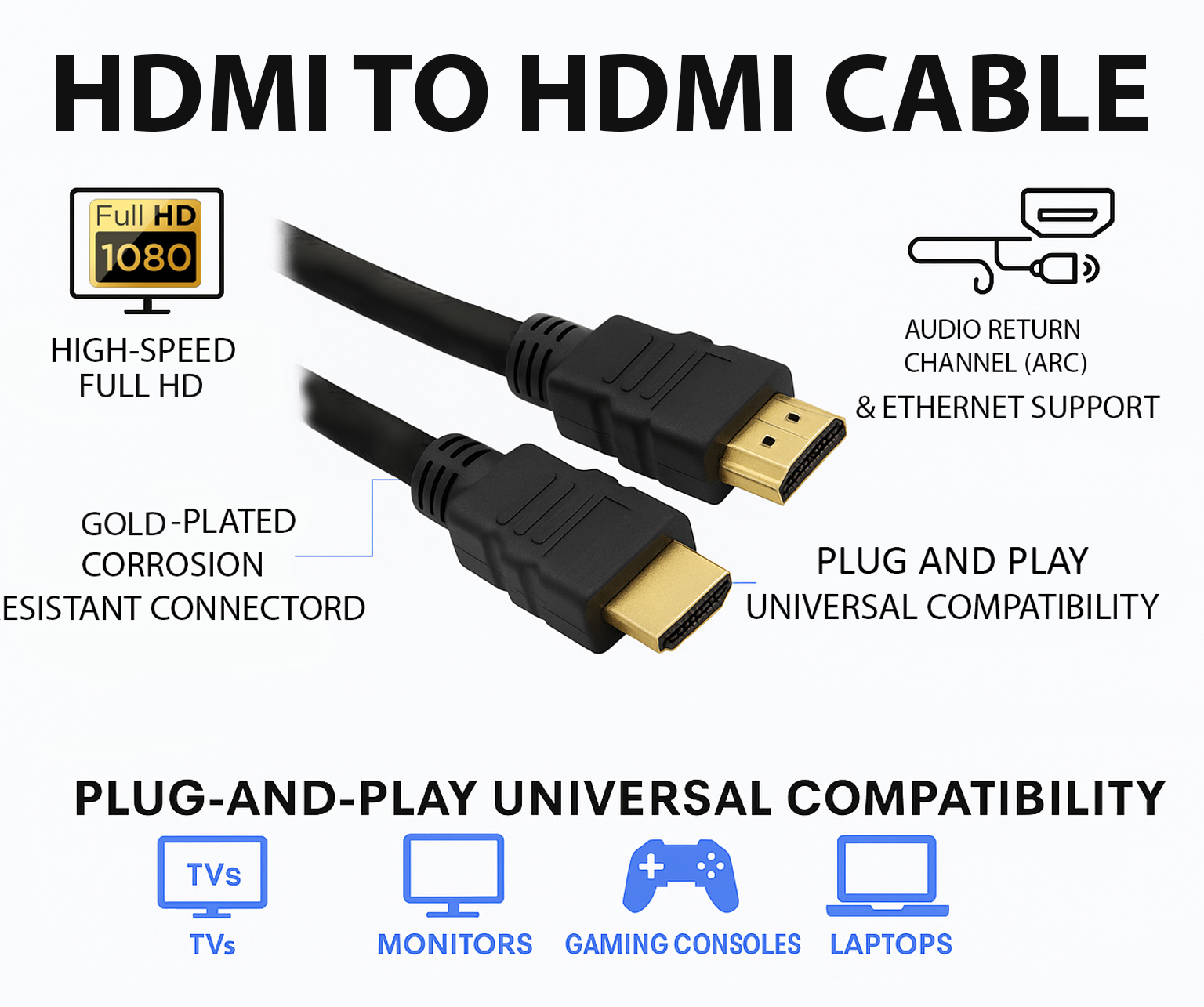 HDMI TO HDMI CABLE

Full HD 1080

HIGH-SPEED FULL HD

AUDIO RETURN CHANNEL (ARC)

& ETHERNET SUPPORT

GOLD-PLATED CORROSION ESISTANT CONNECTORD

PLUG AND PLAY UNIVERSAL COMPATIBILITY

PLUG-AND-PLAY UNIVERSAL COMPATIBILITY

TVs

TVs

MONITORS

GAMING CONSOLES

LAPTOPS